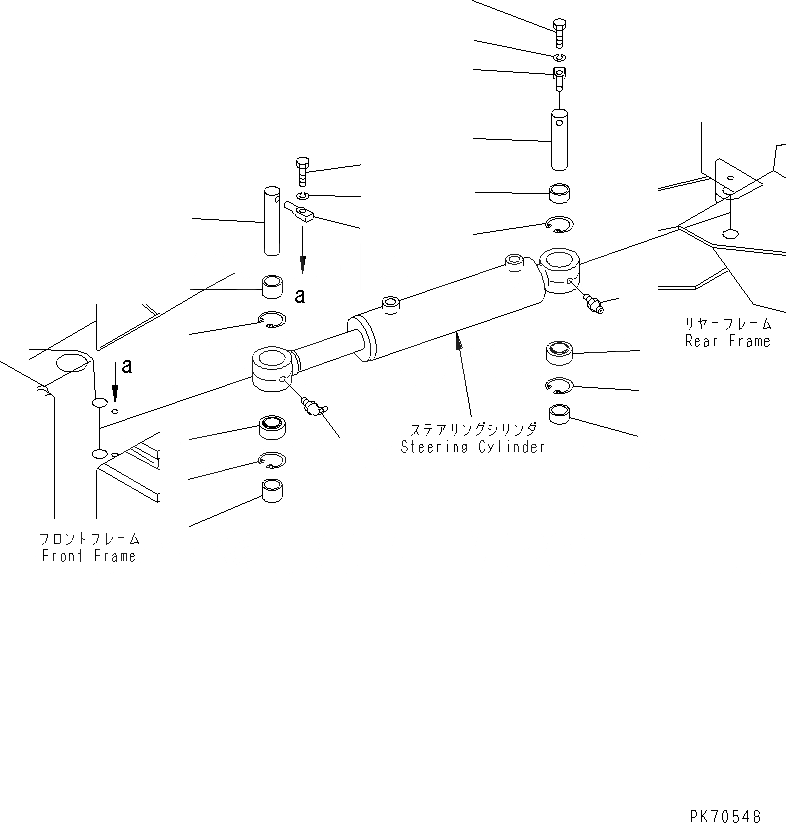 a

a

リヤーフレーム
Rear Frame

ステアリングシリンダ
Steering Cylinder

フロントフレーム
Front Frame

PK70546