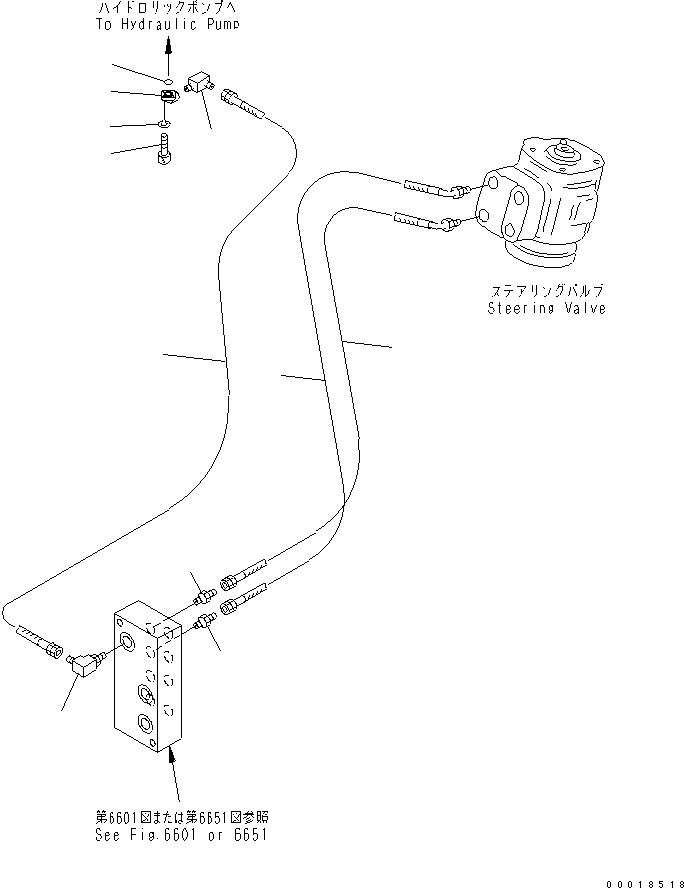 ハイドロリックポンプへ
To Hydraulic Pump

ステアリングバルブ
Steering Valve

第6601図または第6651図参照
See Fig.6601 or 6651

00018518