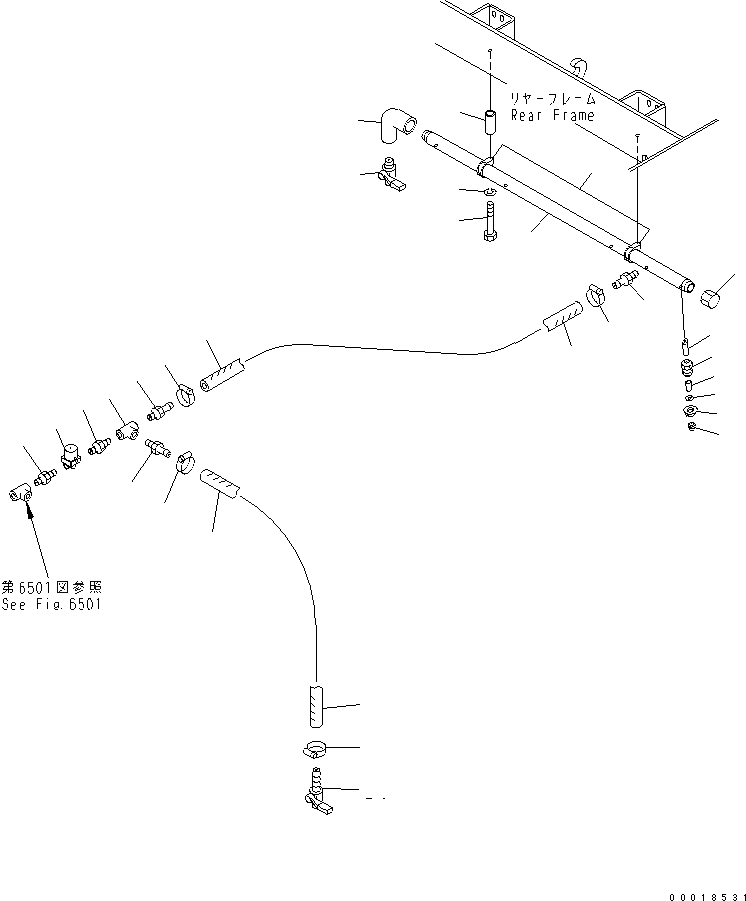 リヤーフレーム
Rear Frame

第6501図参照
See Fig.6501

00018531