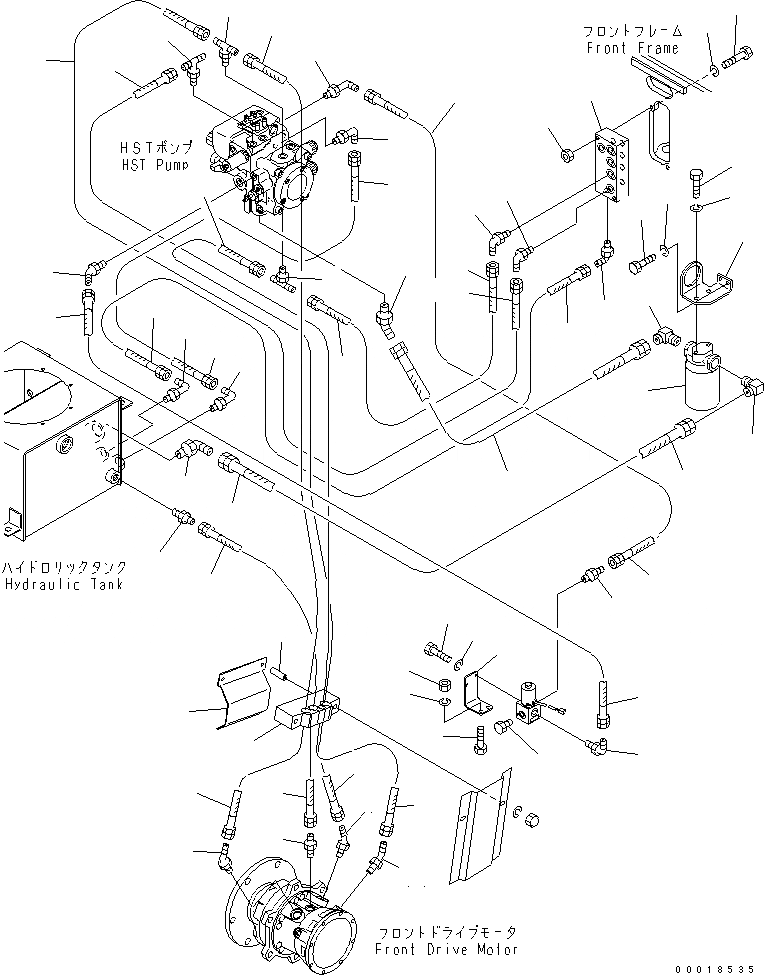 フロントフレーム
Front Frame

HSTポンプ
HST Pump

ハイドロリックタンク
Hydraulic Tank

フロントドライブモータ
Front Drive Motor

00018535