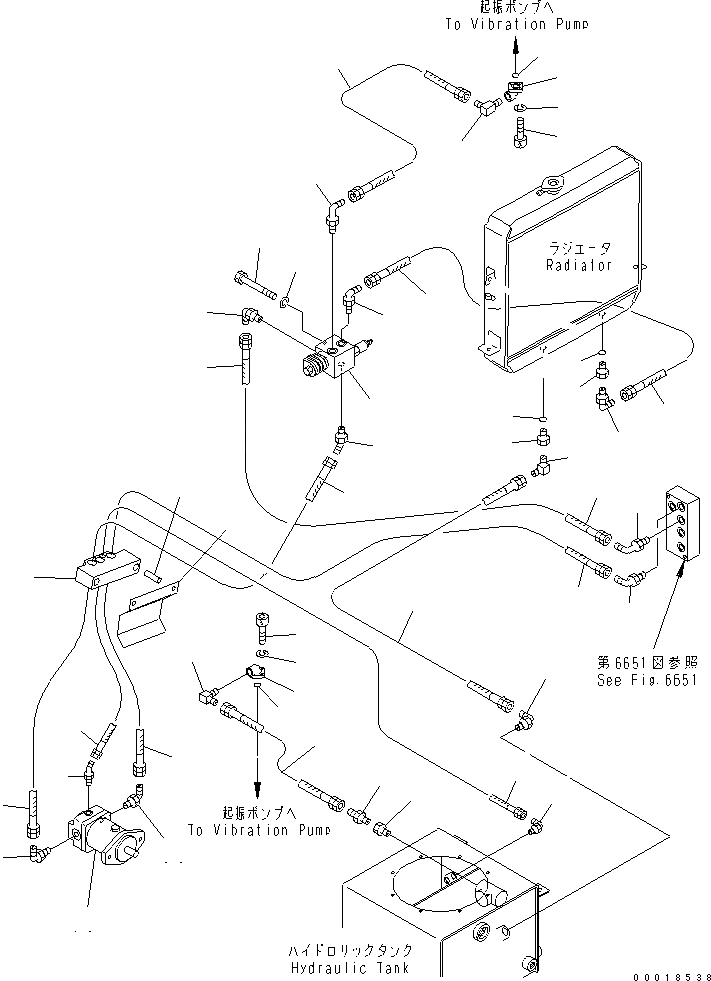 起振ポンプへ
To Vibration Pump

ラジエータ
Radiator

第6651図参照
See Fig.6651

起振ポンプへ
To Vibration Pump

ハイドロリックタンク
Hydraulic Tank

00018538