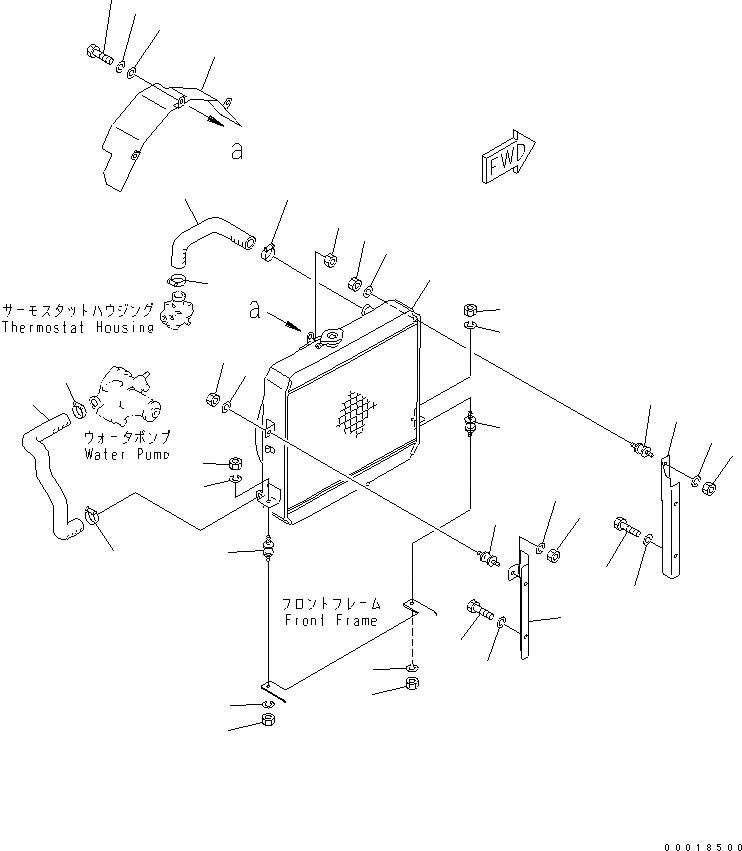 a

FWD

サーモスタットハウジング
Thermostat Housing

a

ウォータポンプ
Water Pump

フロントフレーム
Front Frame

00018500