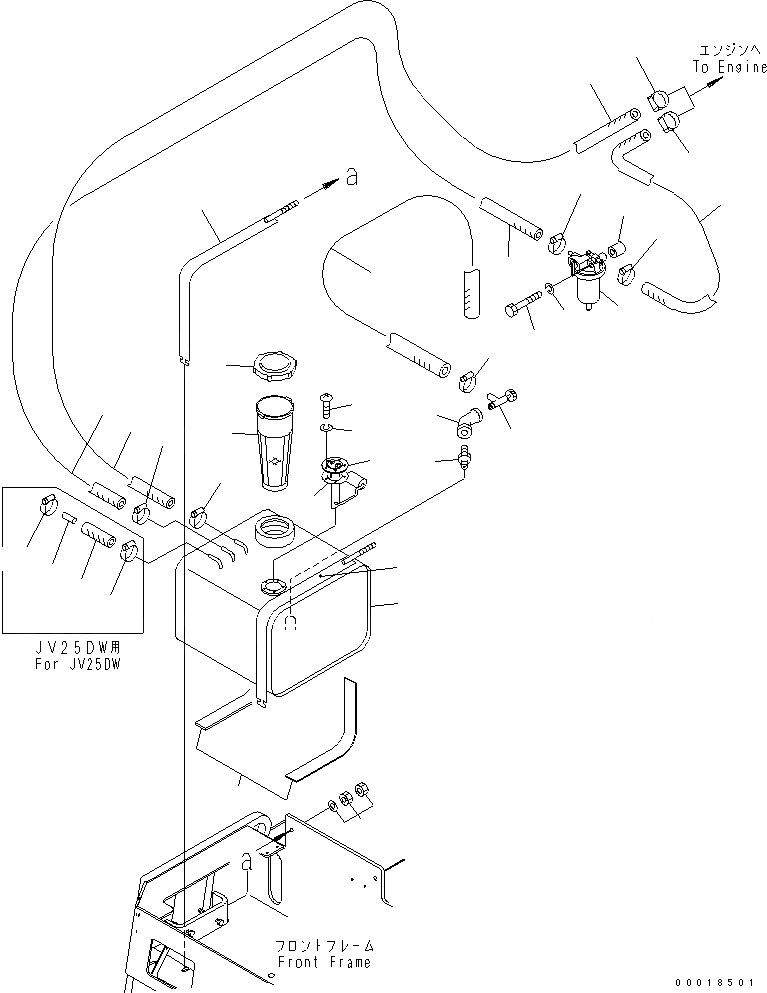 エンジンへ
To Engine

a

JV25DW用
For JV25DW

a

フロントフレーム
Front Frame

00018501