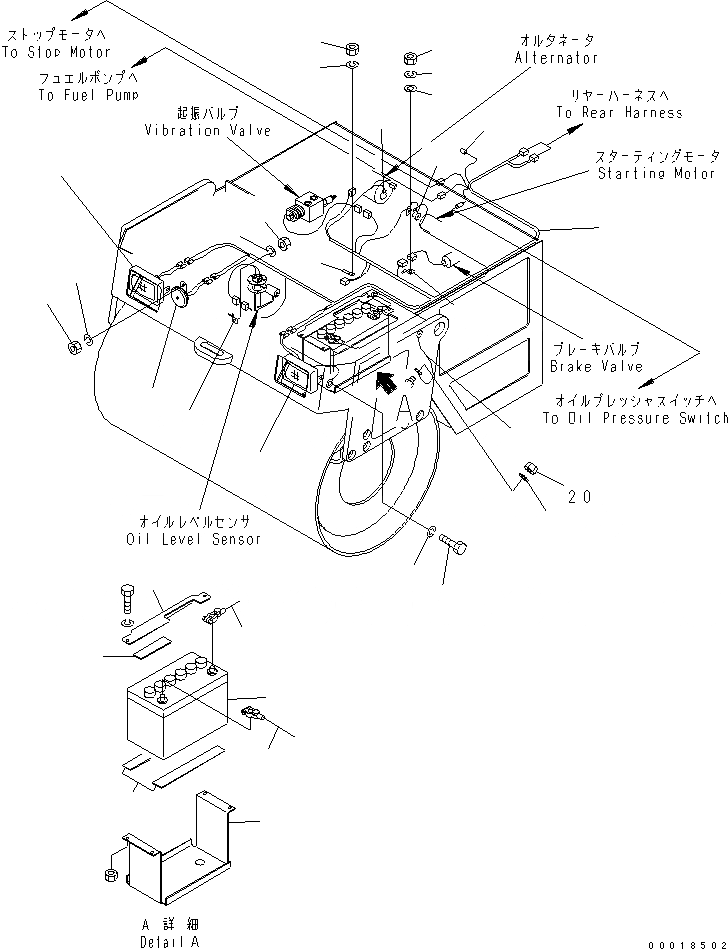 ストップモータへ
To Stop Motor

フュエルポンプへ
To Fuel Pump

起振バルブ
Vibration Valve

オルタネータ
Alternator

リヤーハーネスへ
To Rear Harness

スターティングモータ
Starting Motor

ブレーキバルブ
Brake Valve

オイルプレッシャスイッチへ
To Oil Pressure Switch

A

20

オイルレベルセンサ
Oil Level Sensor

A 詳細
Detail A

00018502