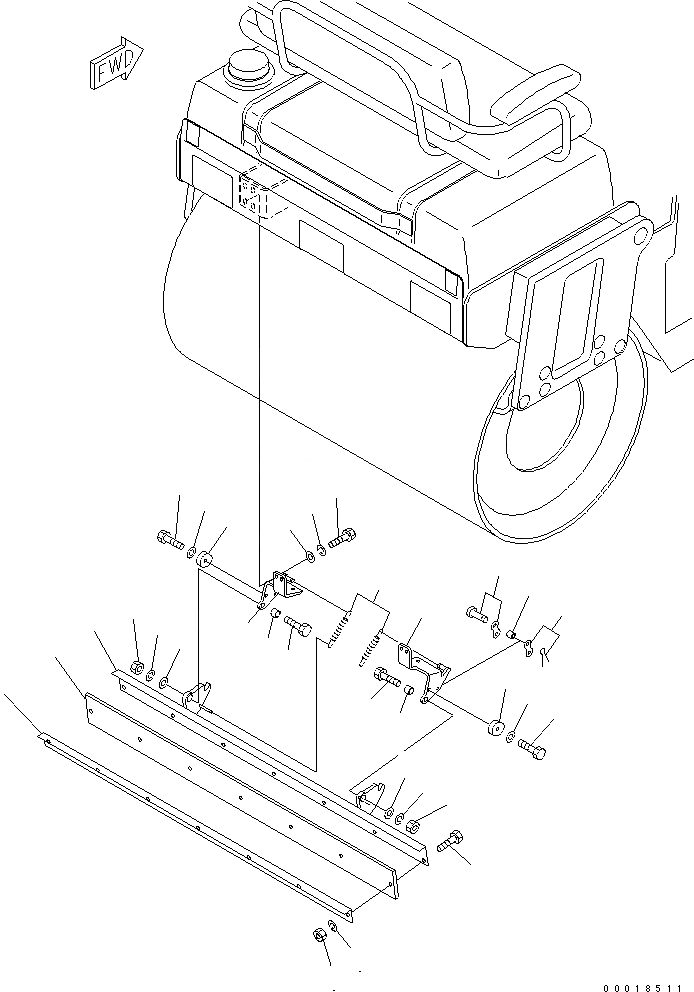 FWD

00018511