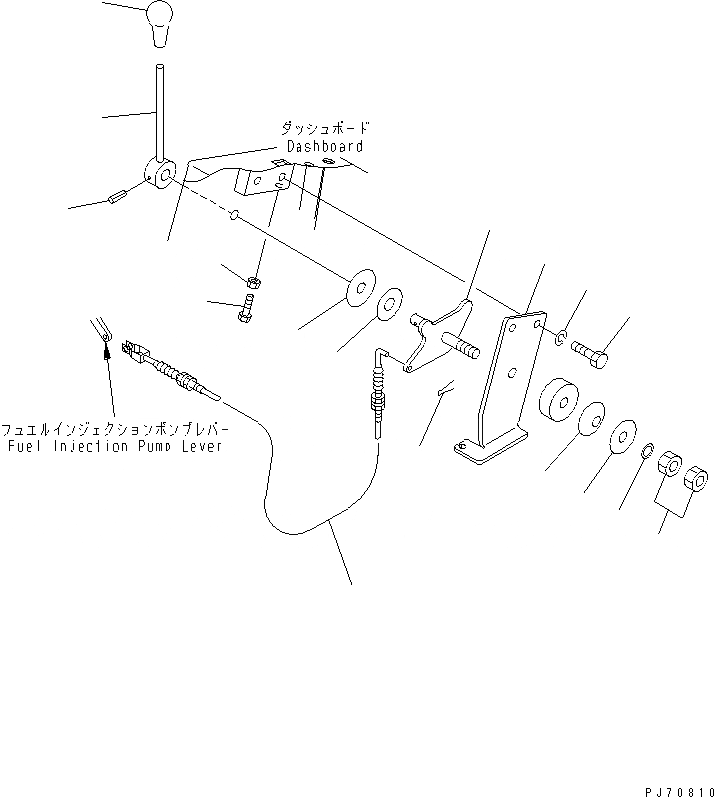 ダッシュボード
Dashboard

フュエルインジェクションポンプレバー
Fuel Injection Pump Lever

PJ70810