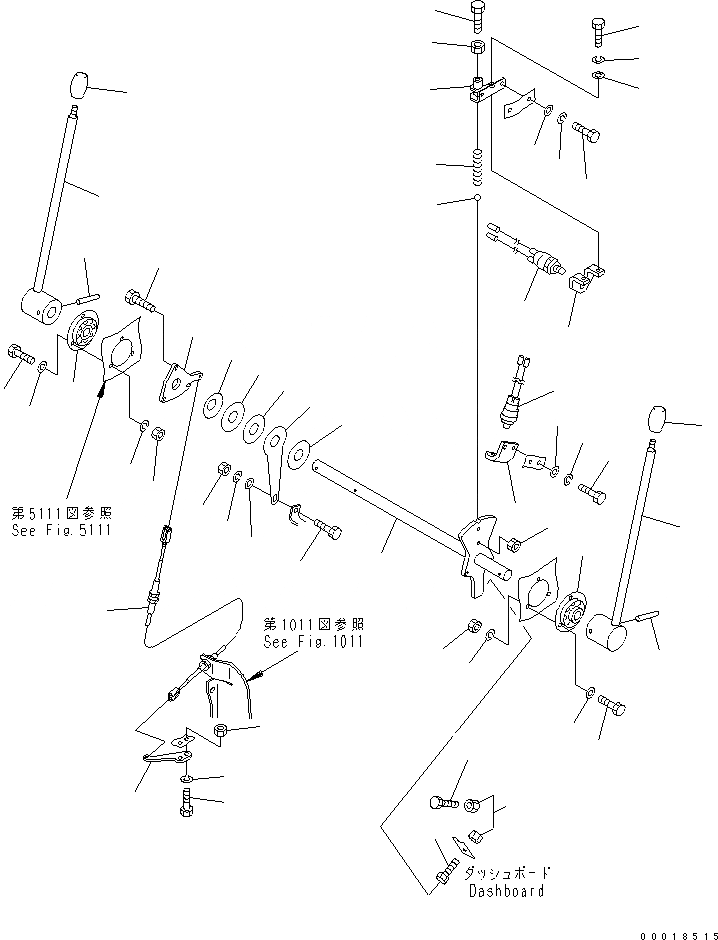 第5111図参照
See Fig.5111

第1011図参照
See Fig.1011

ダッシュボード
Dashboard

00018515