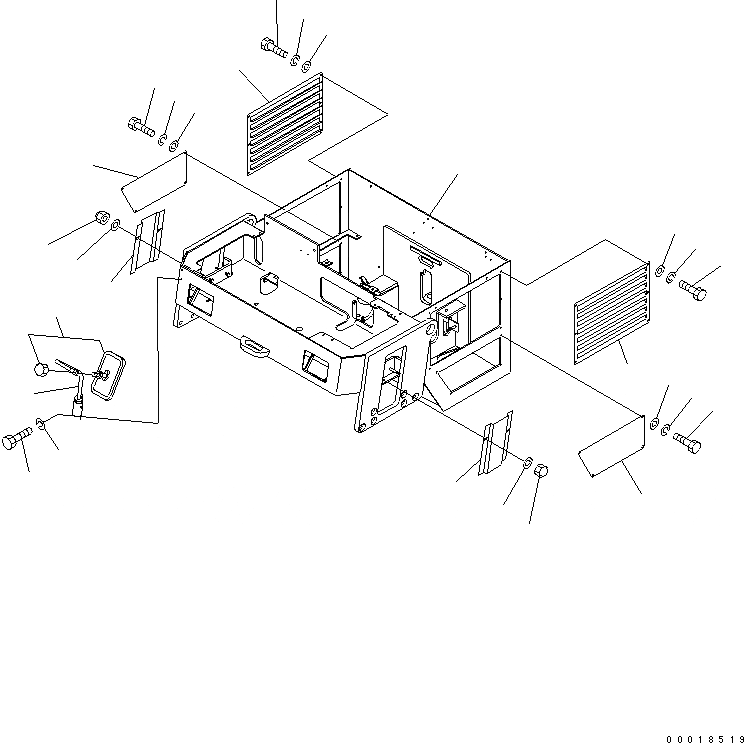 00018519