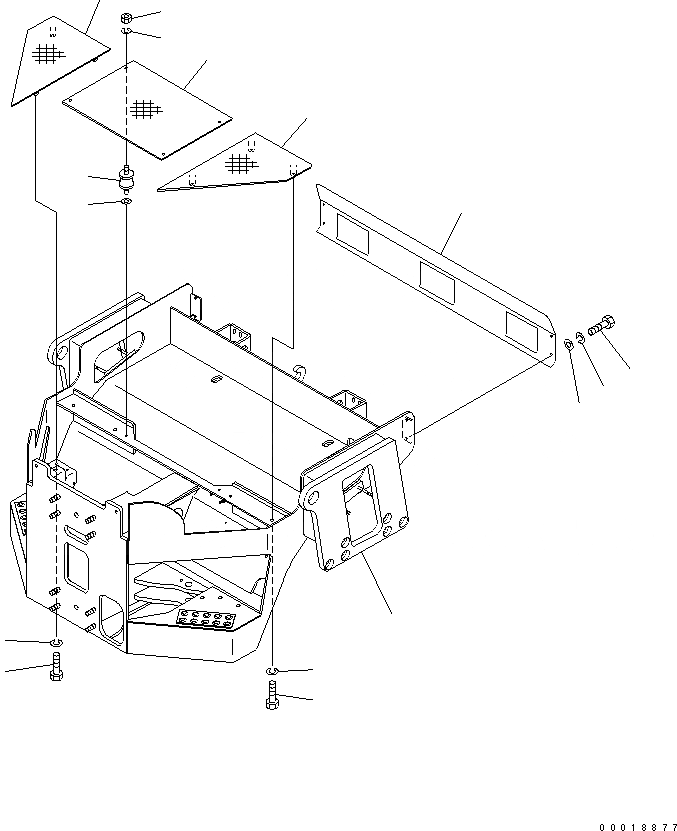 00018877