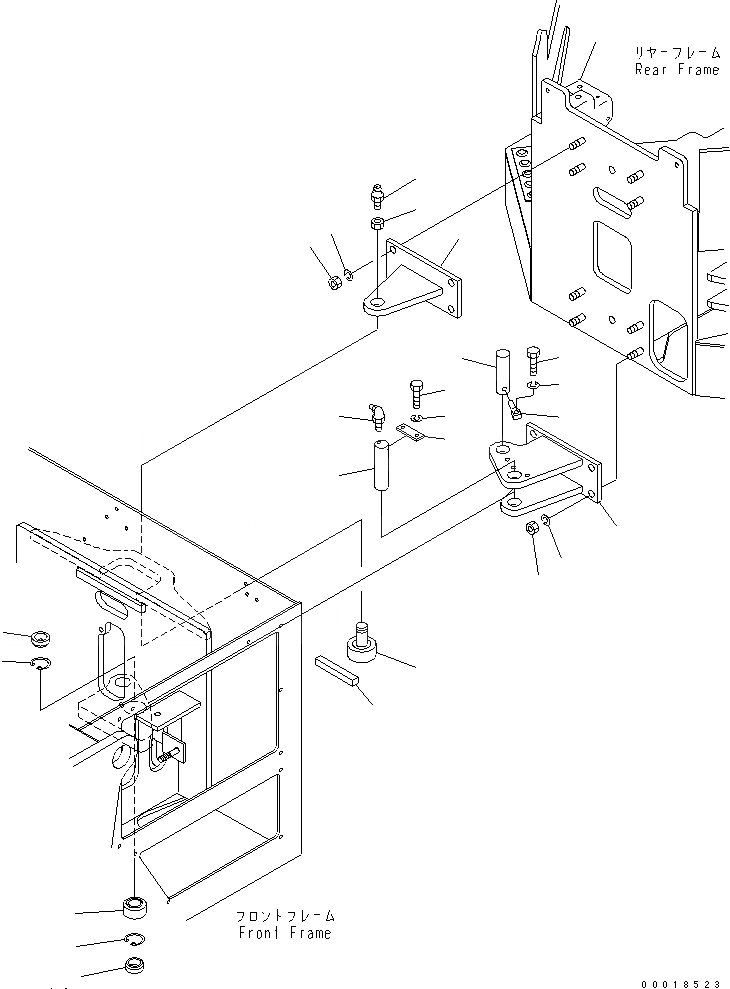 リヤーフレーム
Rear Frame

フロントフレーム
Front Frame

00018523