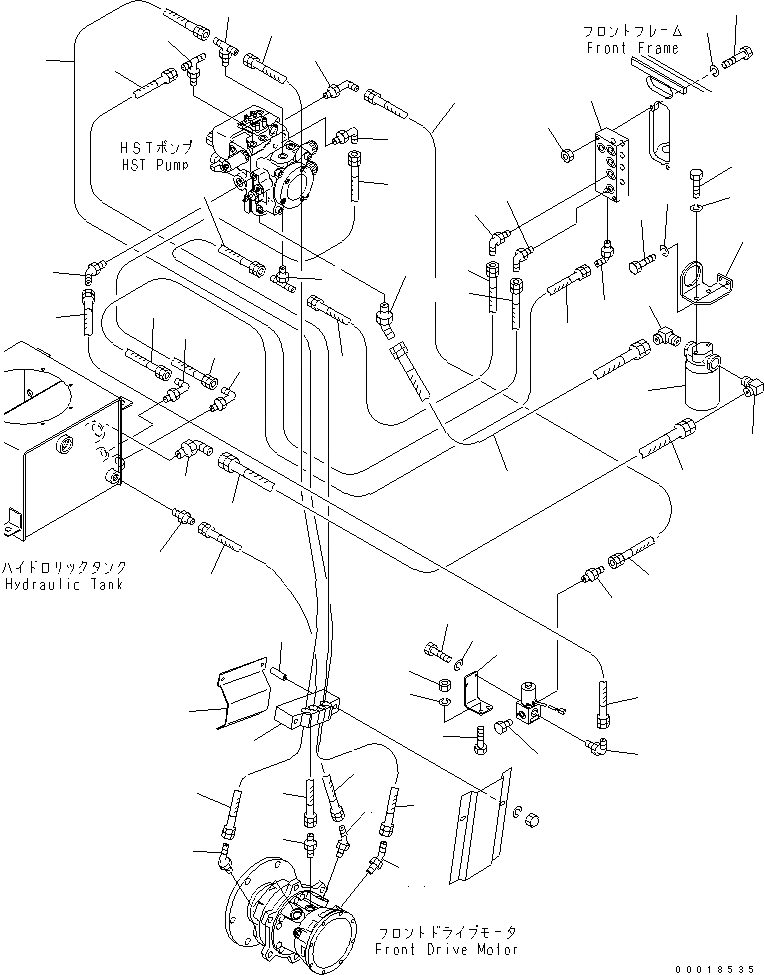 フロントフレーム
Front Frame

HSTポンプ
HST Pump

ハイドロリックタンク
Hydraulic Tank

フロントドライブモータ
Front Drive Motor

00018535