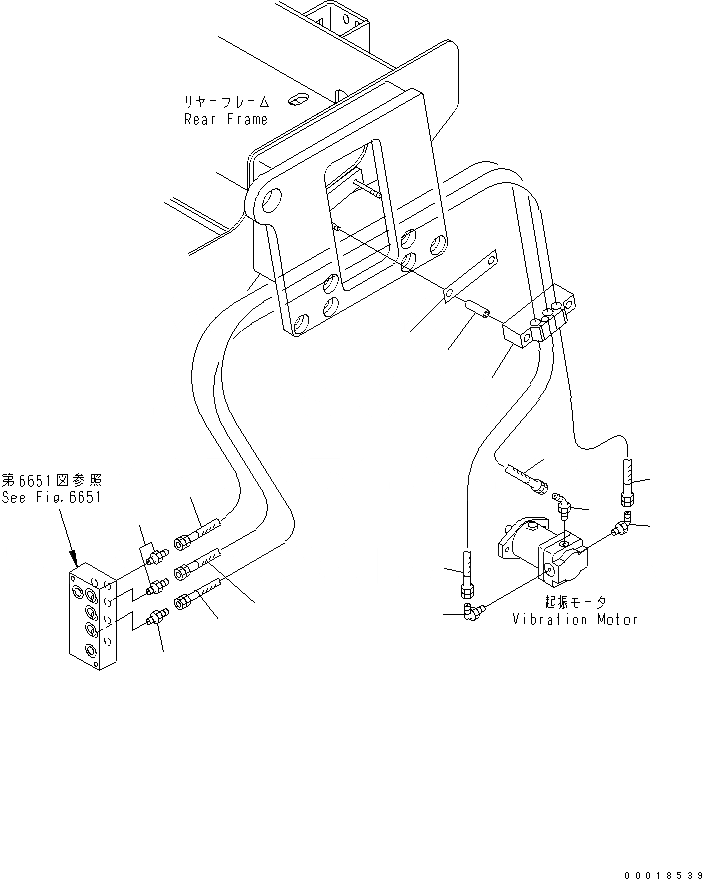 リヤーフレーム
Rear Frame

第6651図参照
See Fig.6651

起振モータ
Vibration Motor

00018539