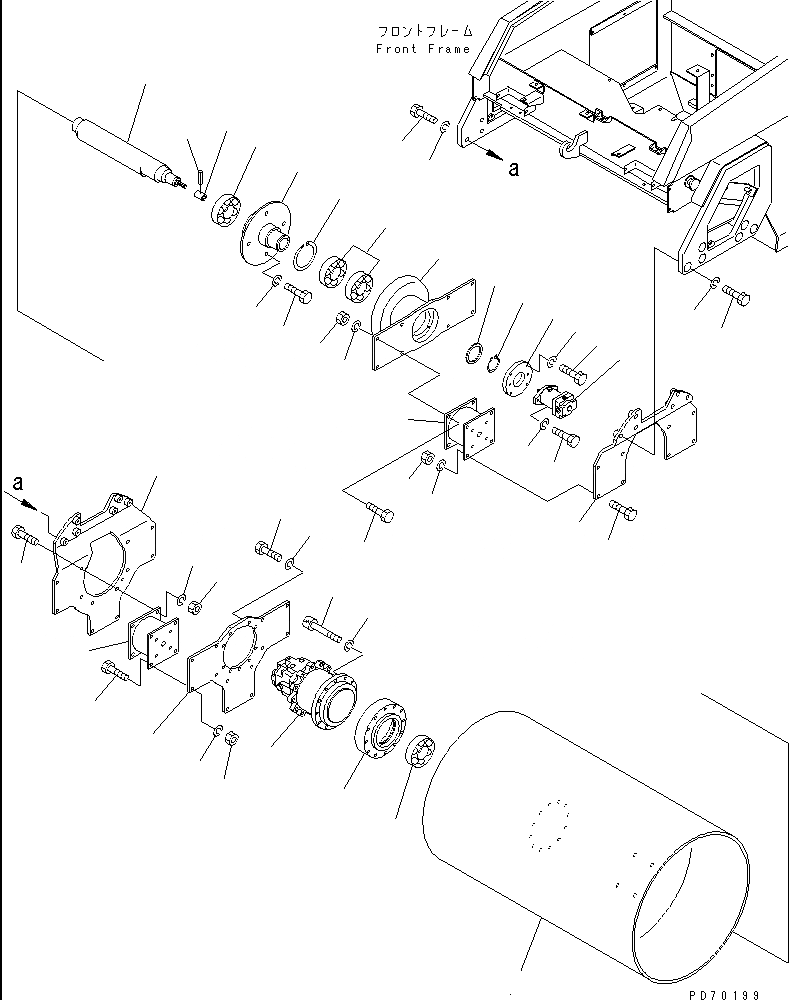 フロントフレーム
Front Frame

a

a

PD70199