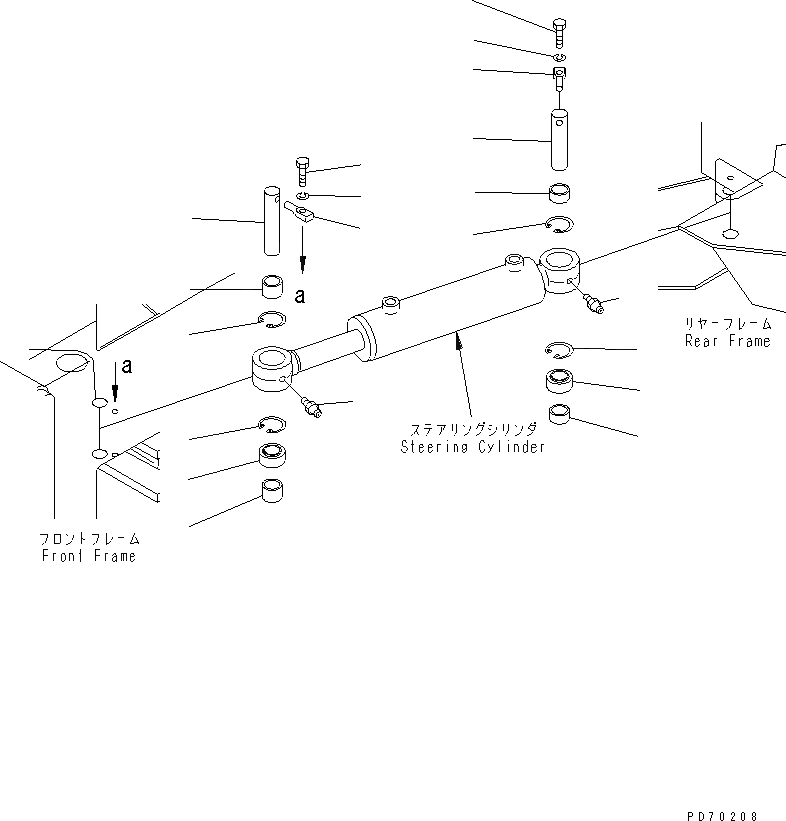 a

a

リヤーフレーム
Rear Frame

ステアリングシリンダ
Steering Cylinder

フロントフレーム
Front Frame

PD70208