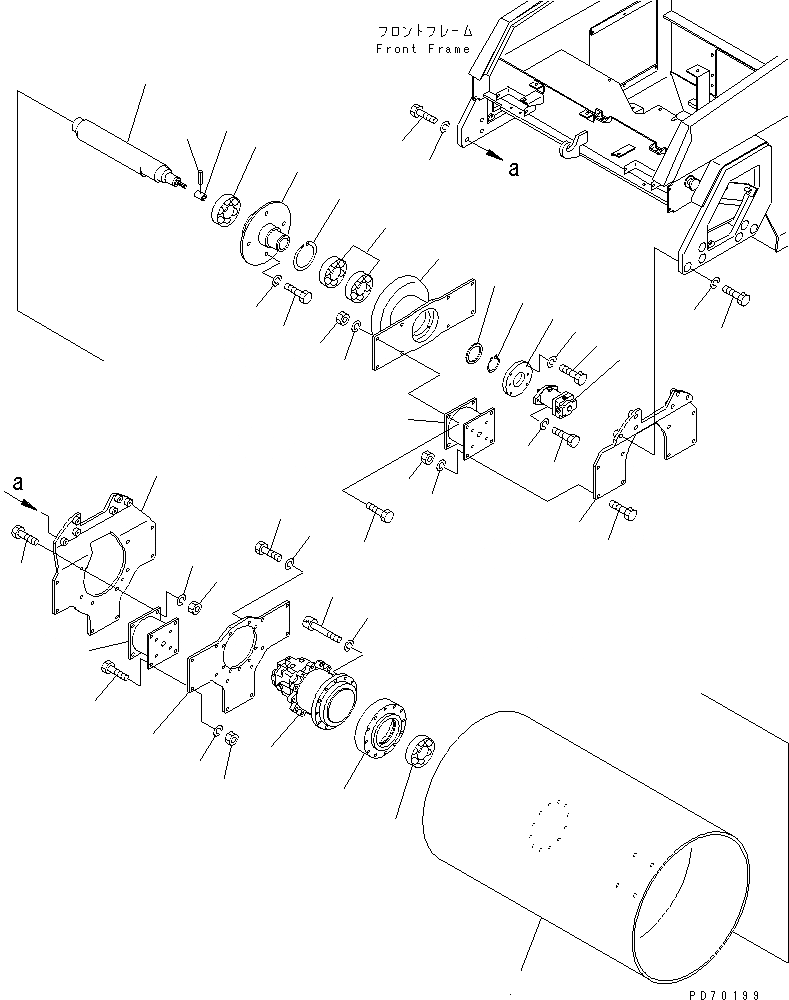 フロントフレーム
Front Frame

a

a

PD70199