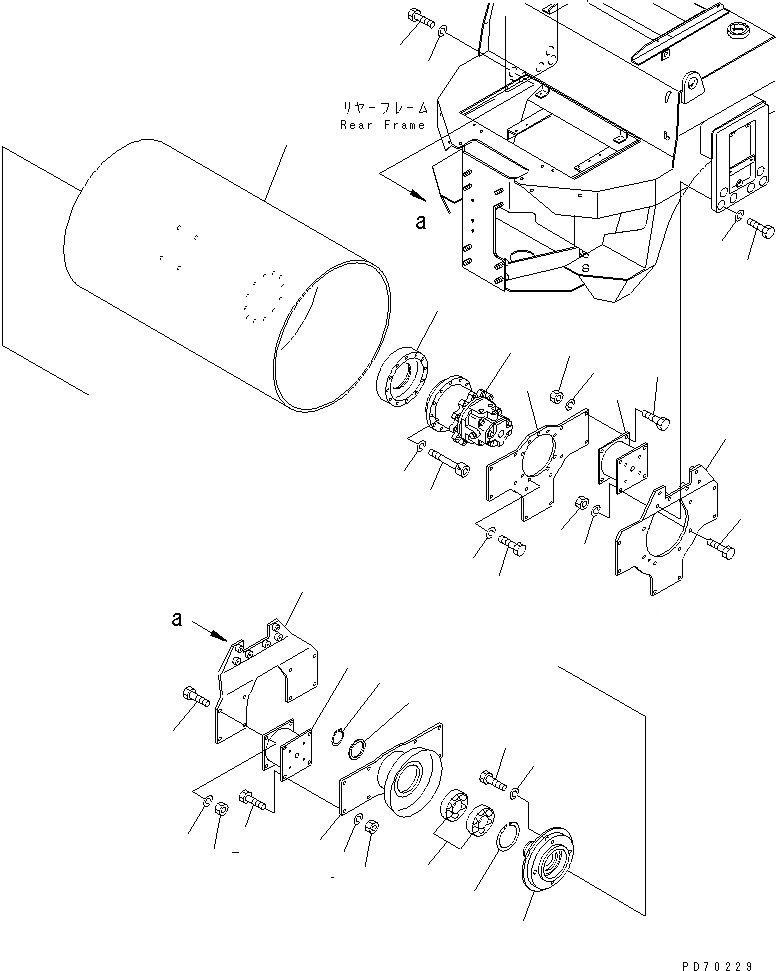 リヤーフレーム
Rear Frame

a

a

PD70229