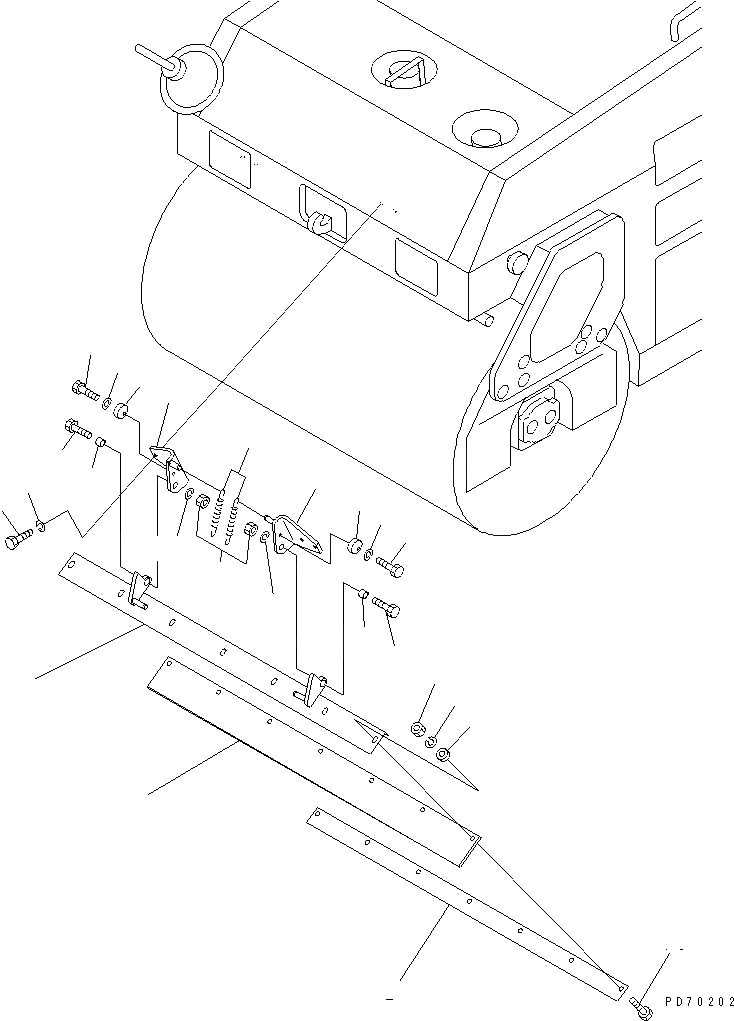 PD70202