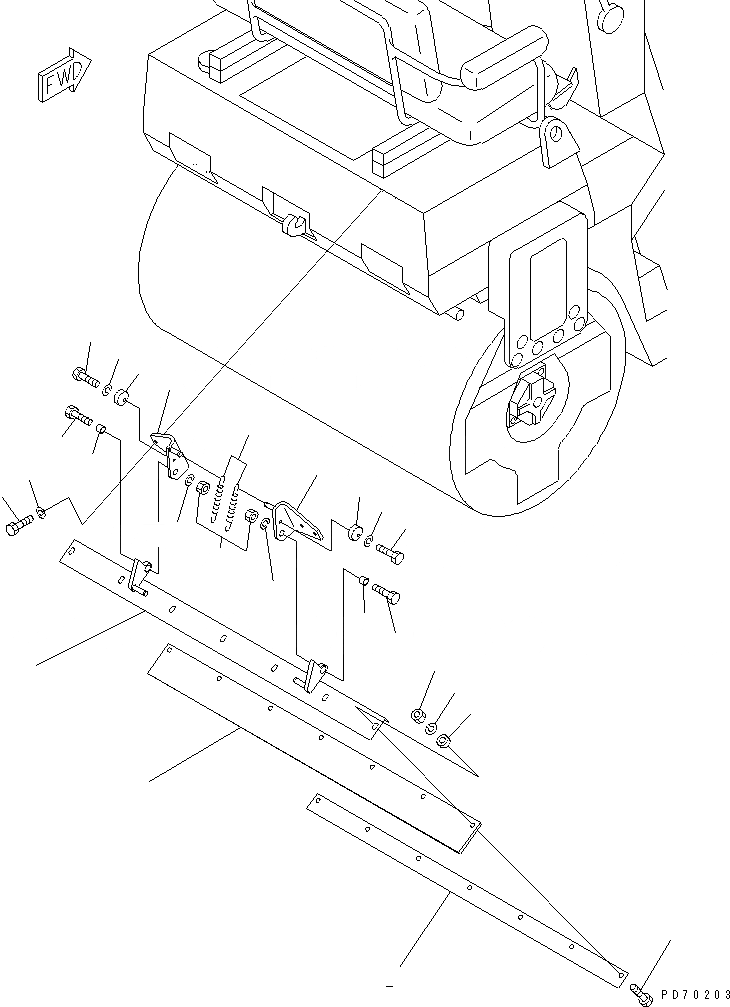 FWD

PD70203