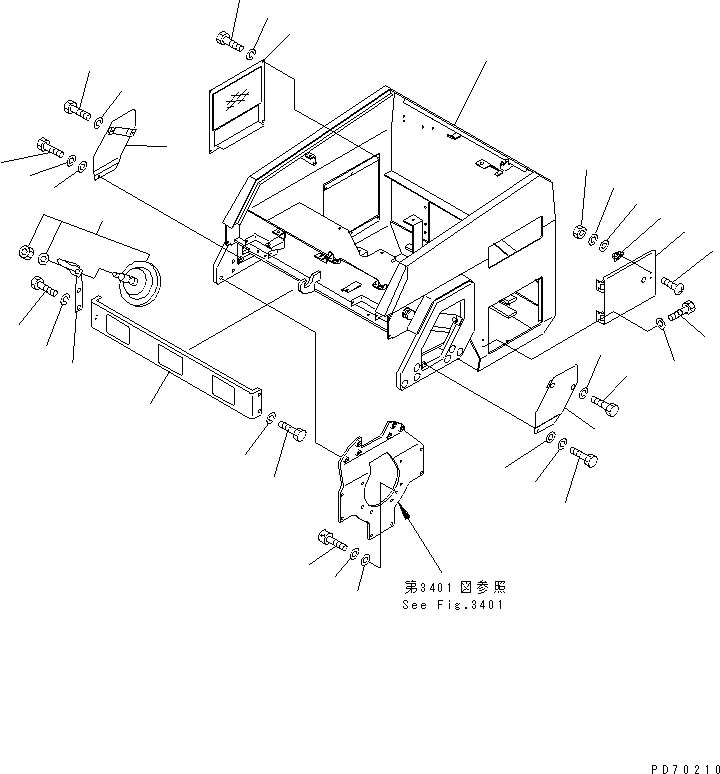 第3401図参照
See Fig.3401

PD70210