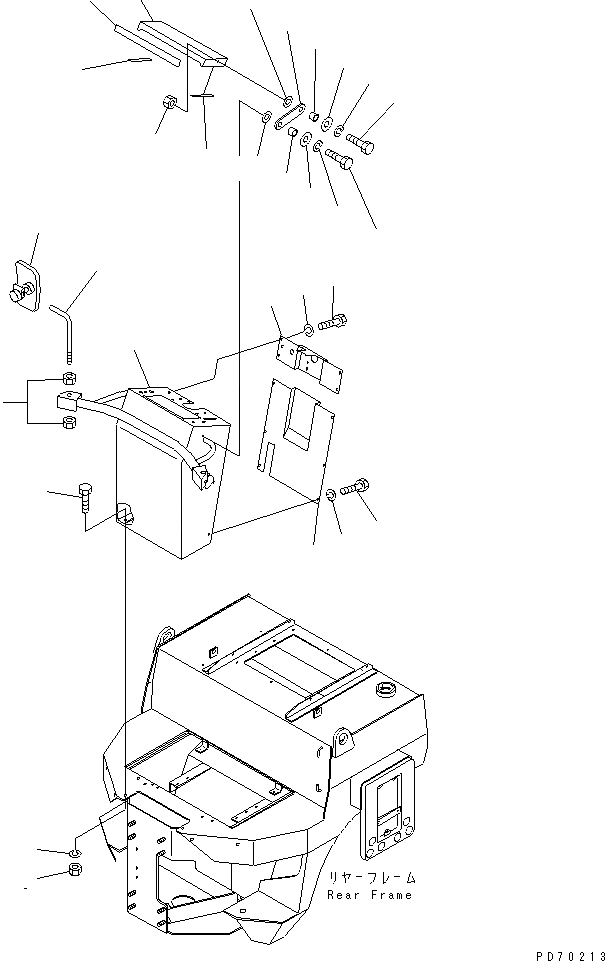 リヤーフレーム
Rear Frame

PD70213