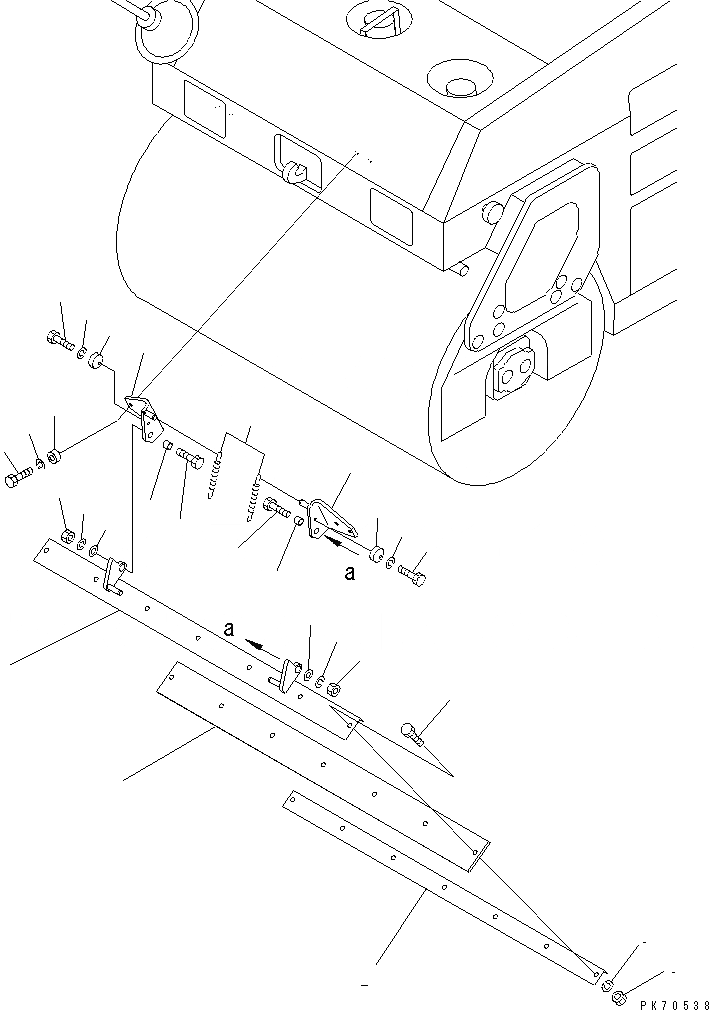 a

a

PK70538