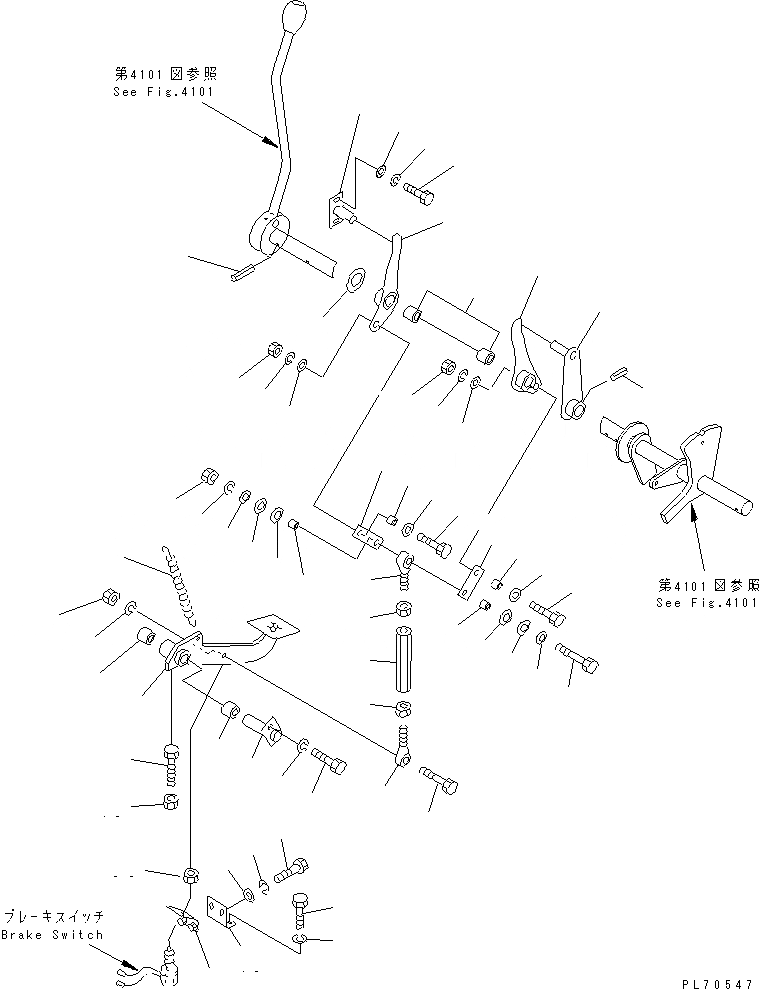 第4101図参照
See Fig.4101

第4101図参照
See Fig.4101

ブレーキスイッチ
Brake Switch

PL70547