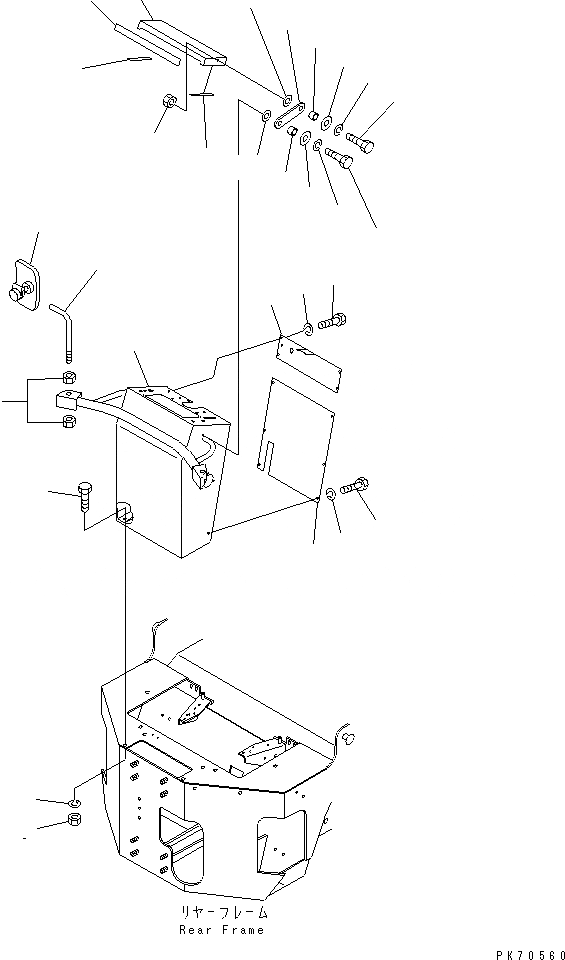 リヤーフレーム
Rear Frame

PK70560