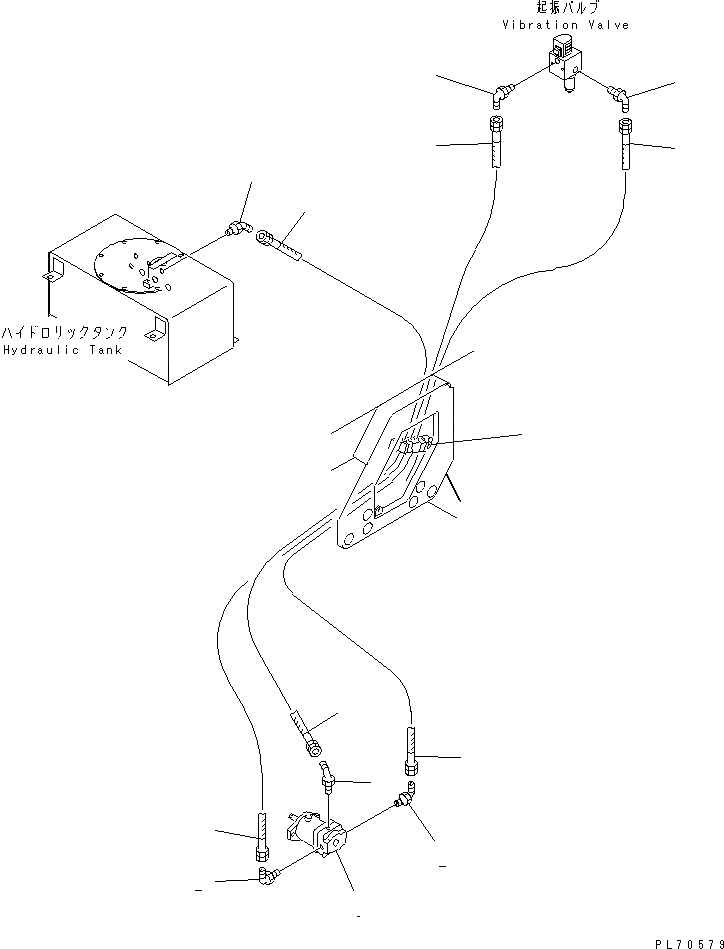 起振バルブ
Vibration Valve

ハイドロリックタンク
Hydraulic Tank

PL70579