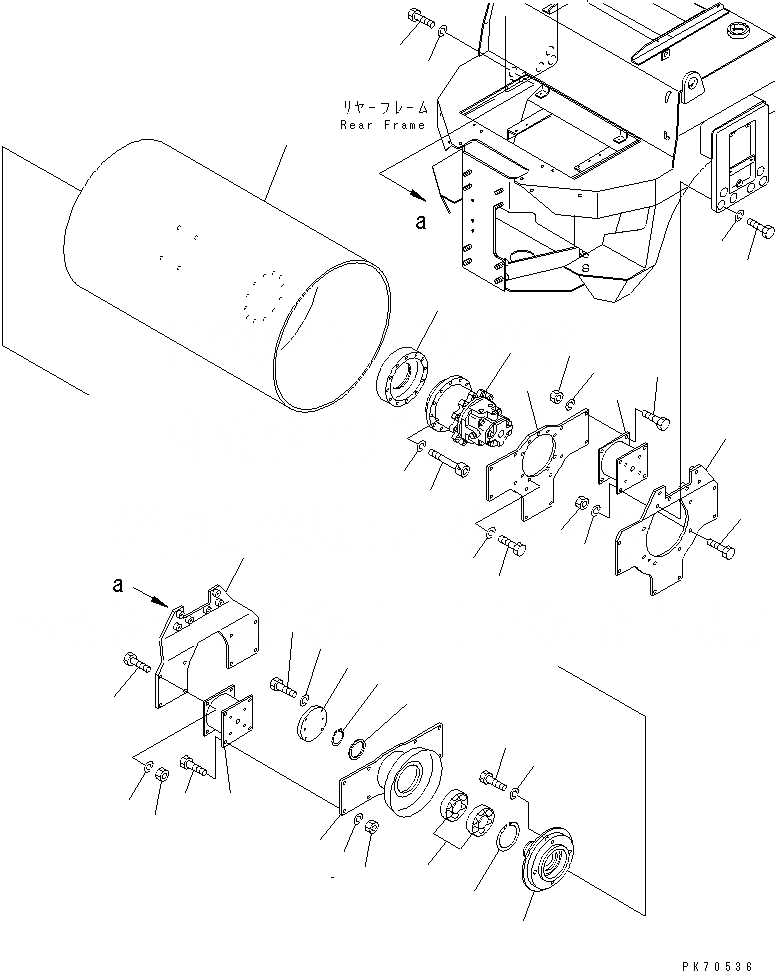 リヤーフレーム
Rear Frame

a

a

PK70536