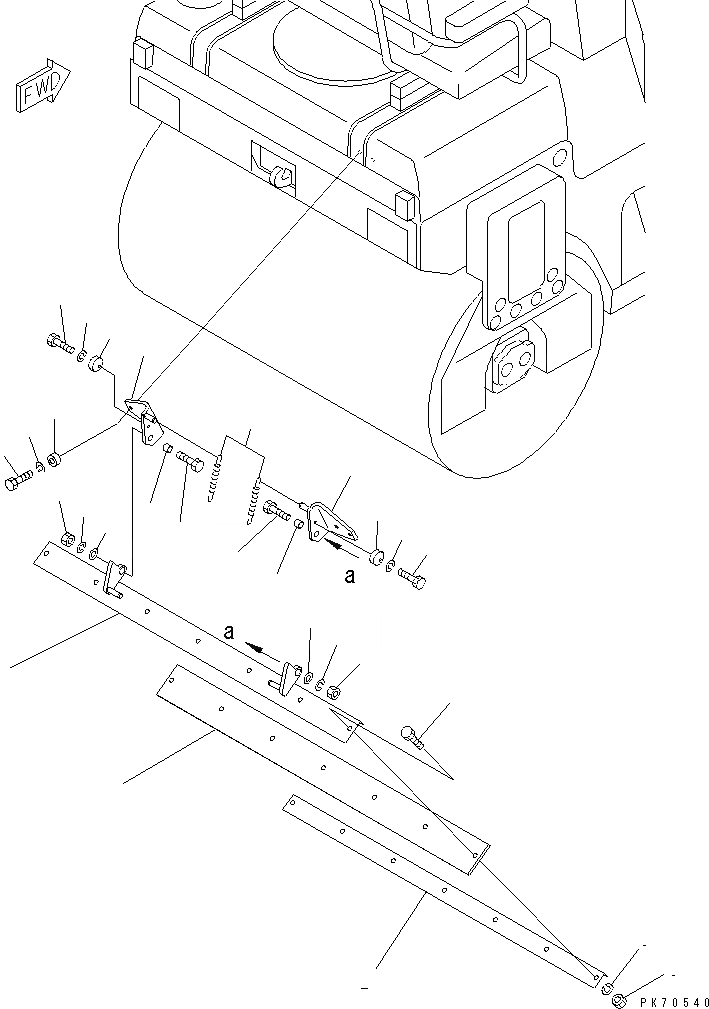 FWD

a

a

PK70540