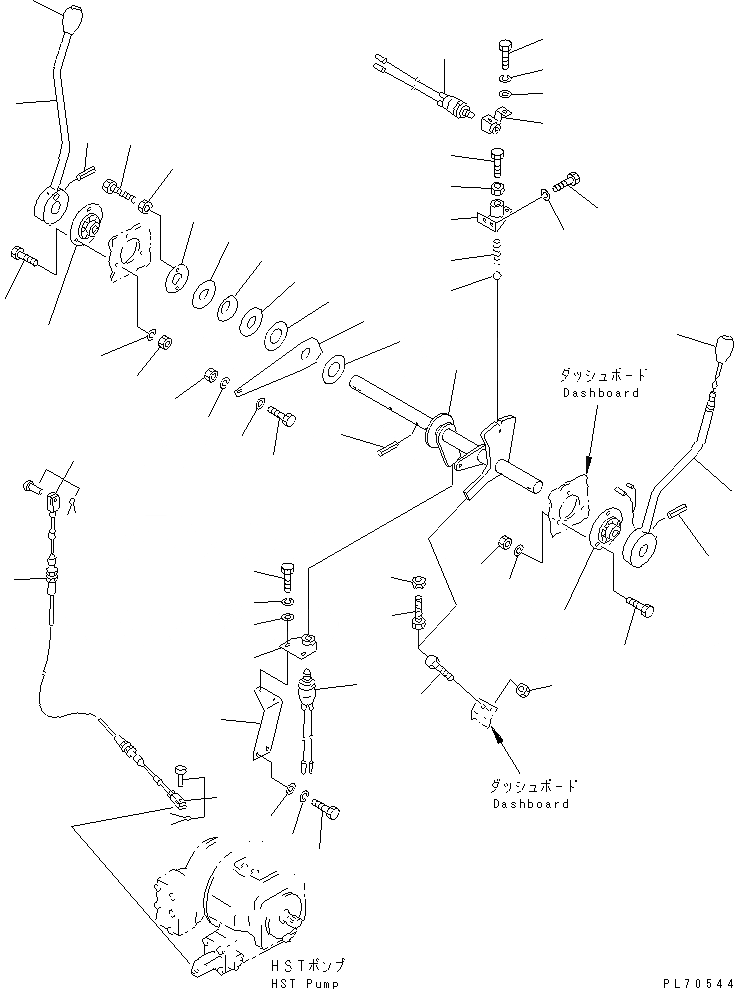 ダッシュボード
Dashboard

ダッシュボード
Dashboard

HSTポンプ
HST Pump

PL70544