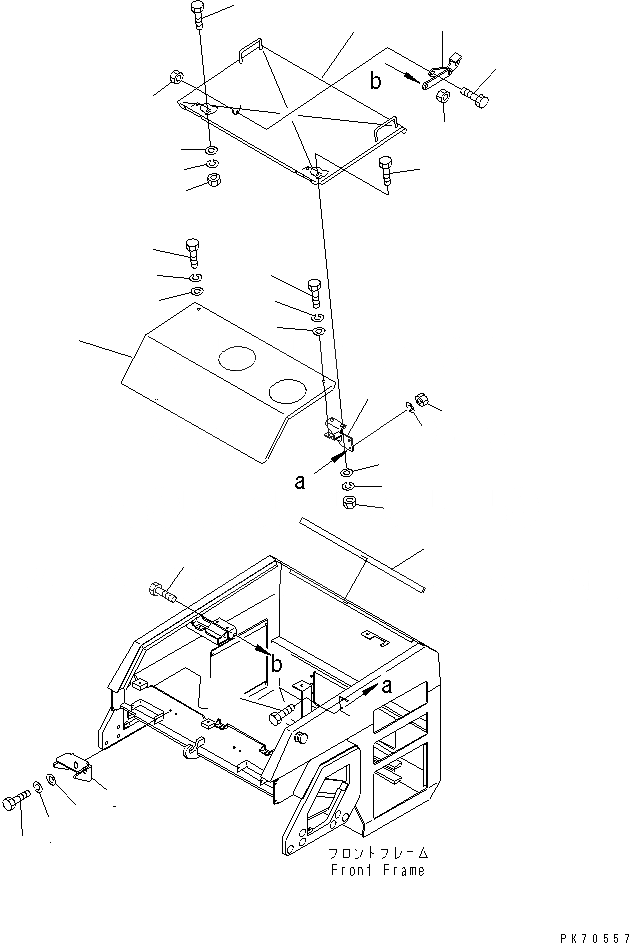 b

a

b

a

フロントフレーム
Front Frame

PK70557