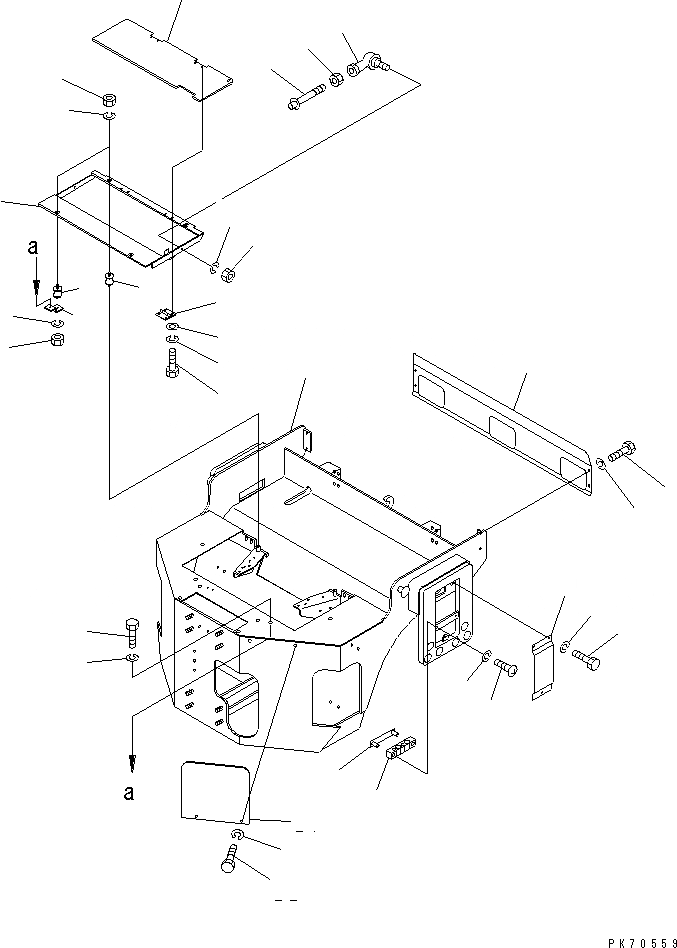 a

a

PK70559