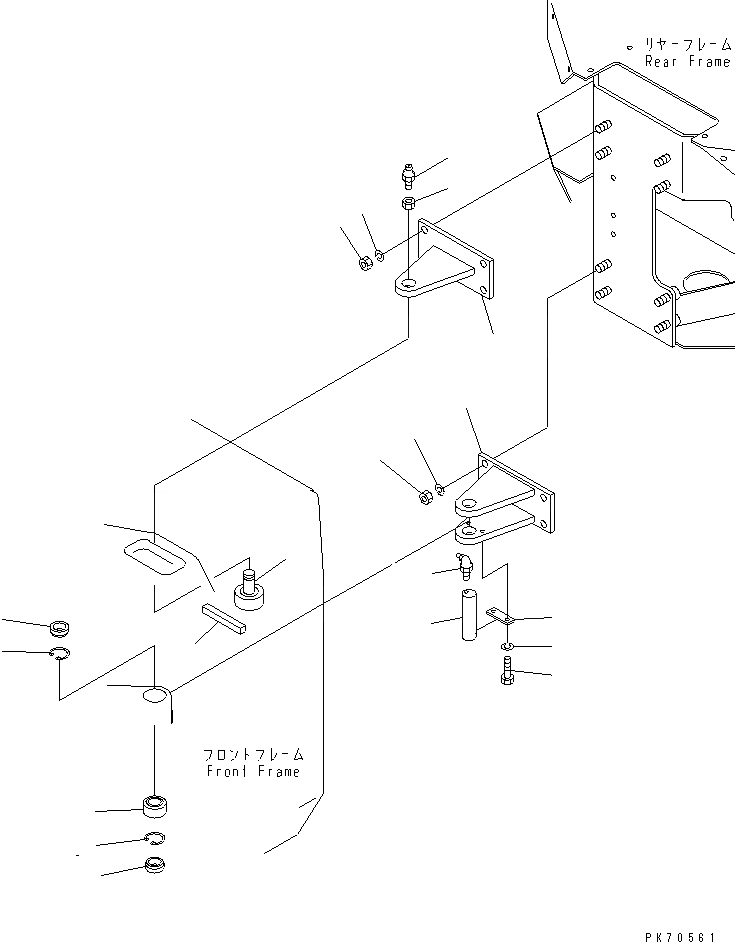 リヤーフレーム
Rear Frame

フロントフレーム
Front Frame

PK70561