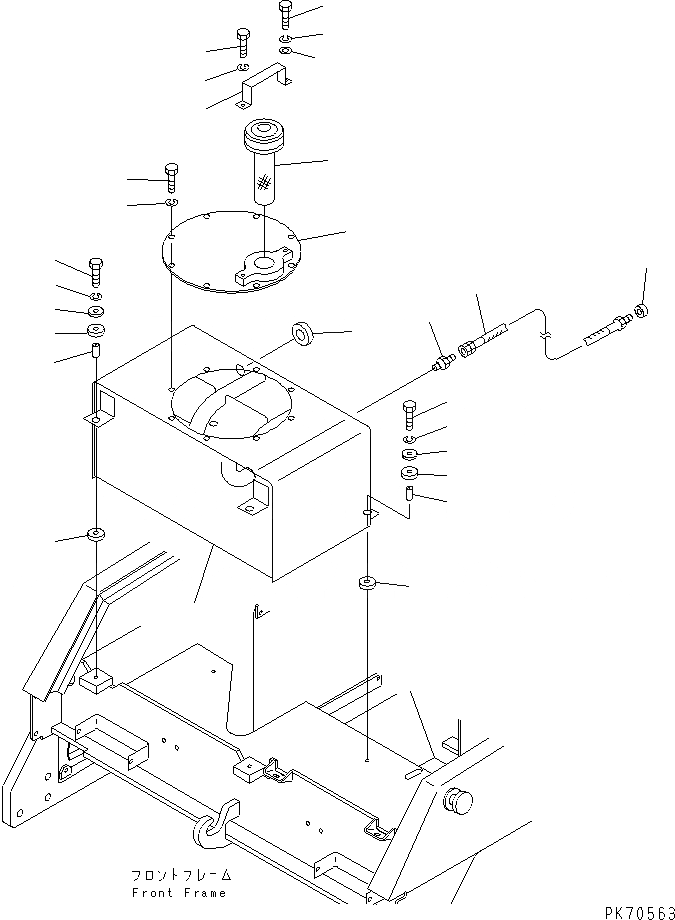 フロントフレーム
Front Frame

PK70563