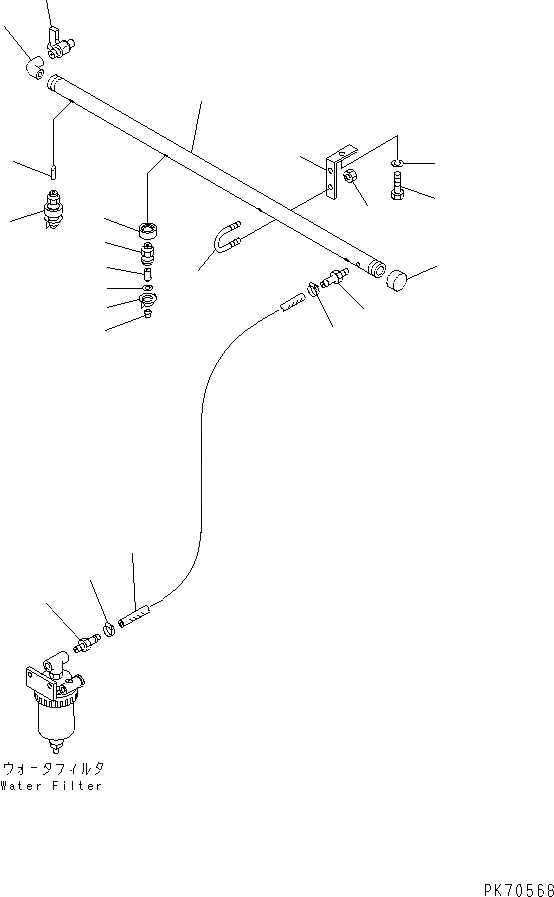 ウォータフィルタ
Water Filter

PK70568