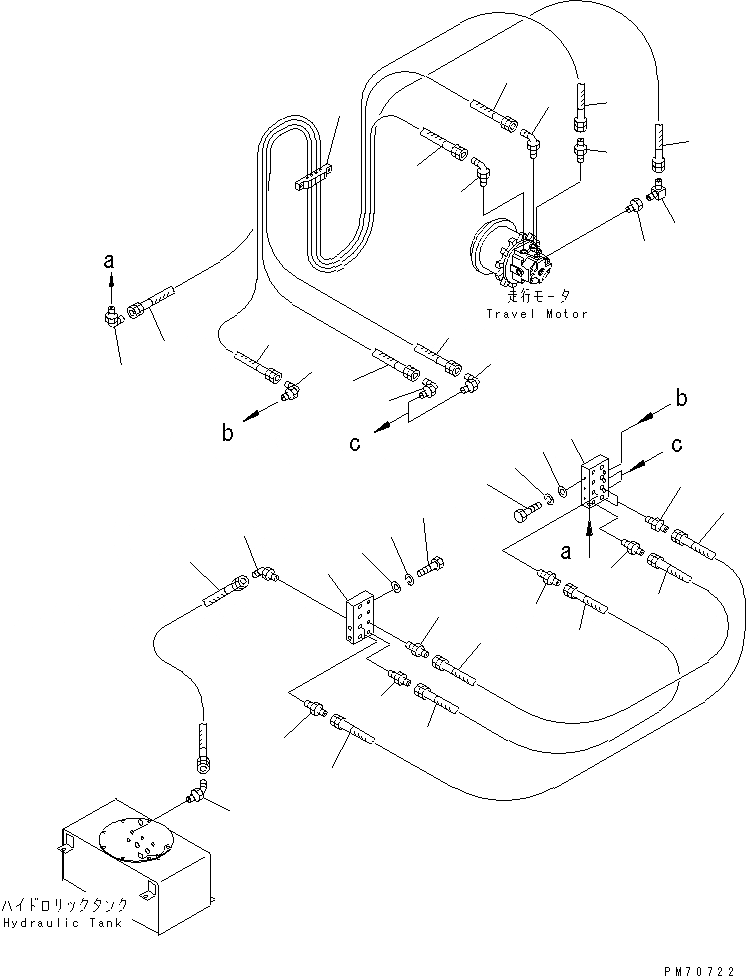 a

走行モータ
Travel Motor

b

c

b

c

a

ハイドロリックタンク
Hydraulic Tank

PM70722