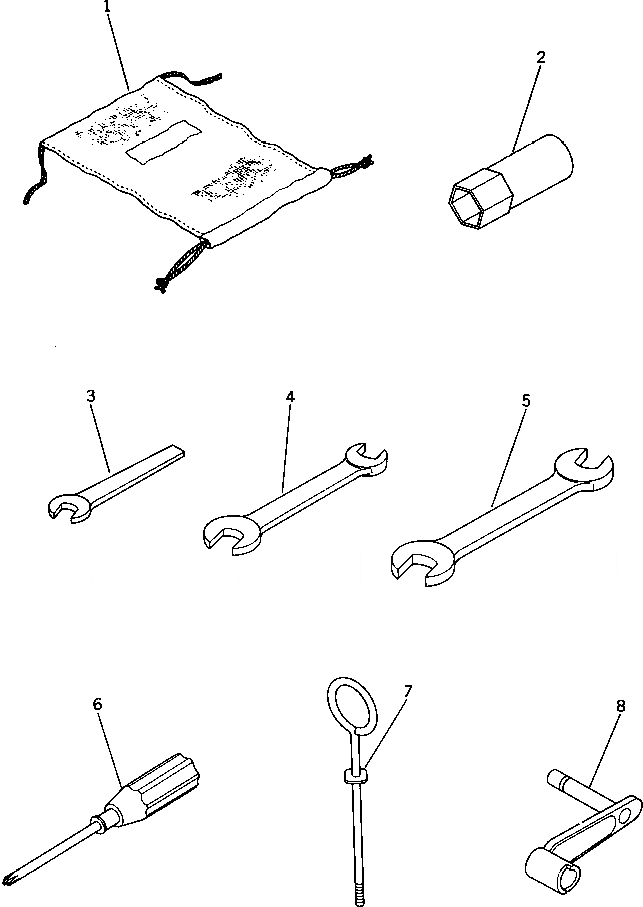 1
2
3
4
5
6
7
8