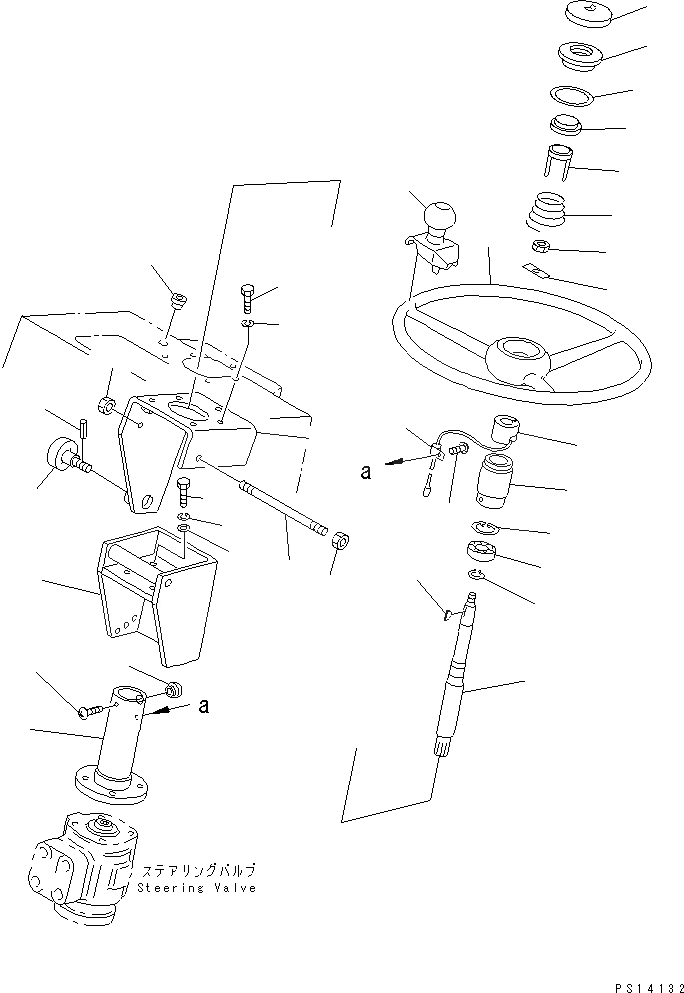 a

a

ステアリングバルブ
Steering Valve

PS14132