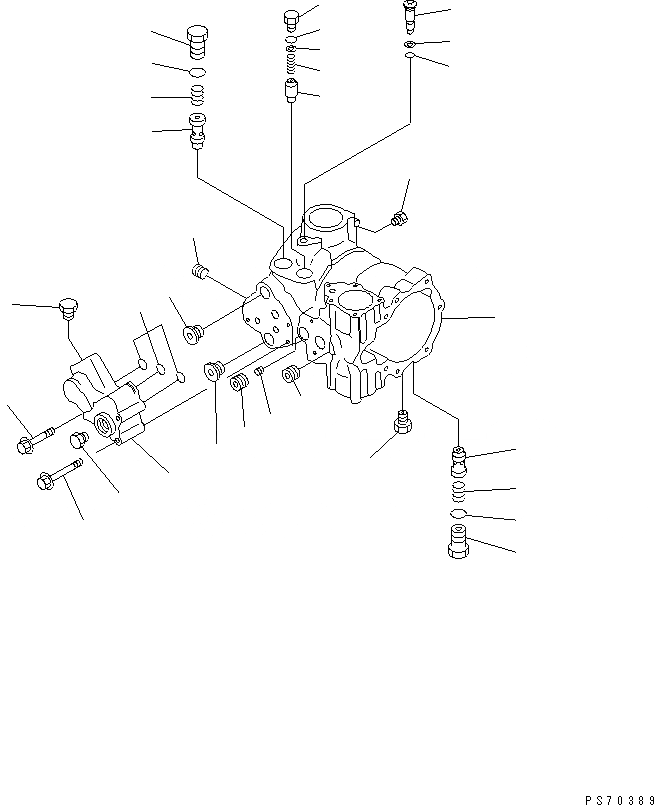 PS70389