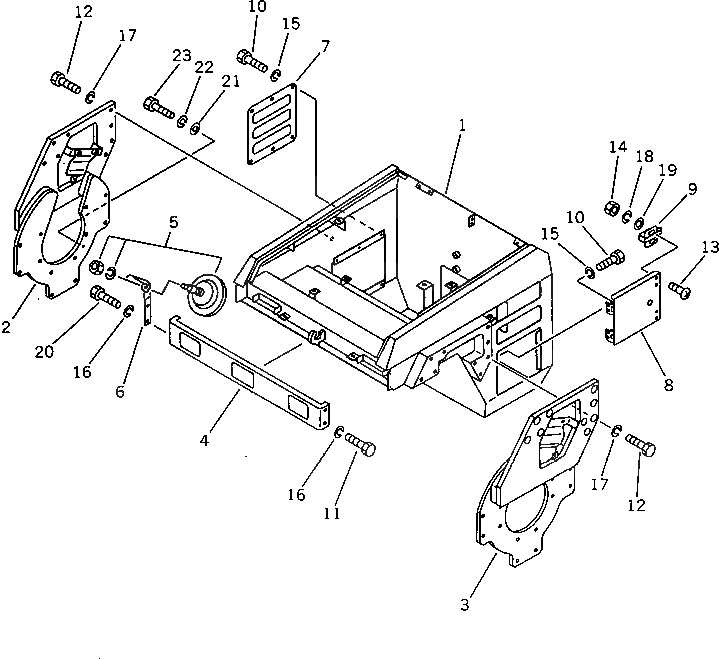 12
17
23
22
21
10
15
7
1
14
18
19
9
10
15
13
5
2
20
16
6
4
8
16
11
17
12
3