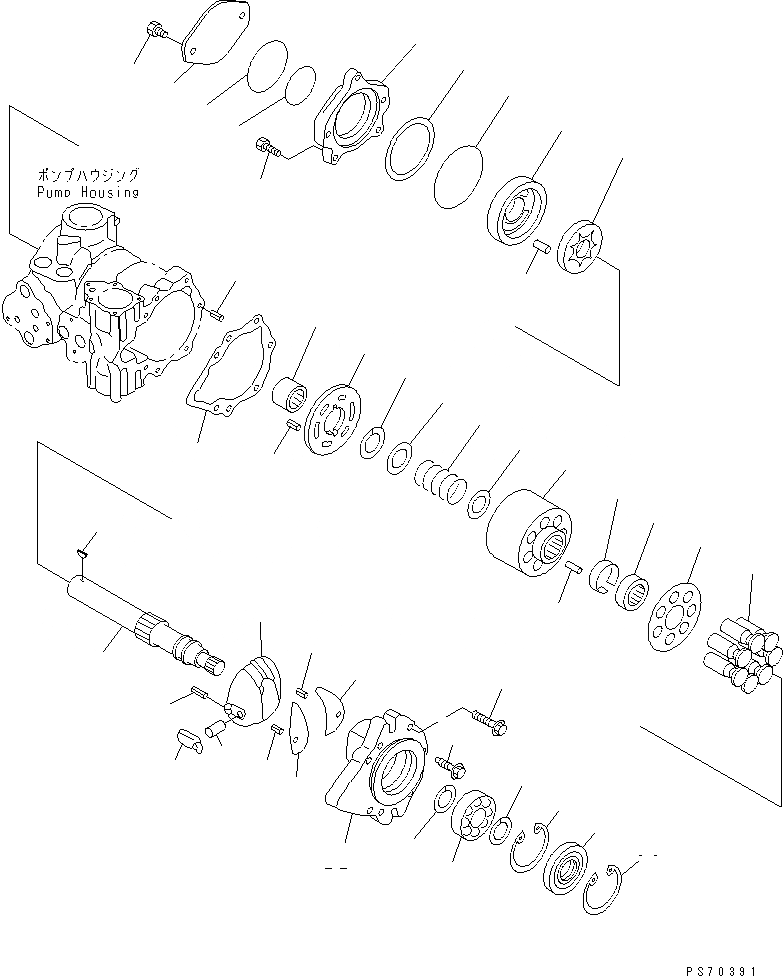 ポンプハウジング
Pump Housing

PS70391