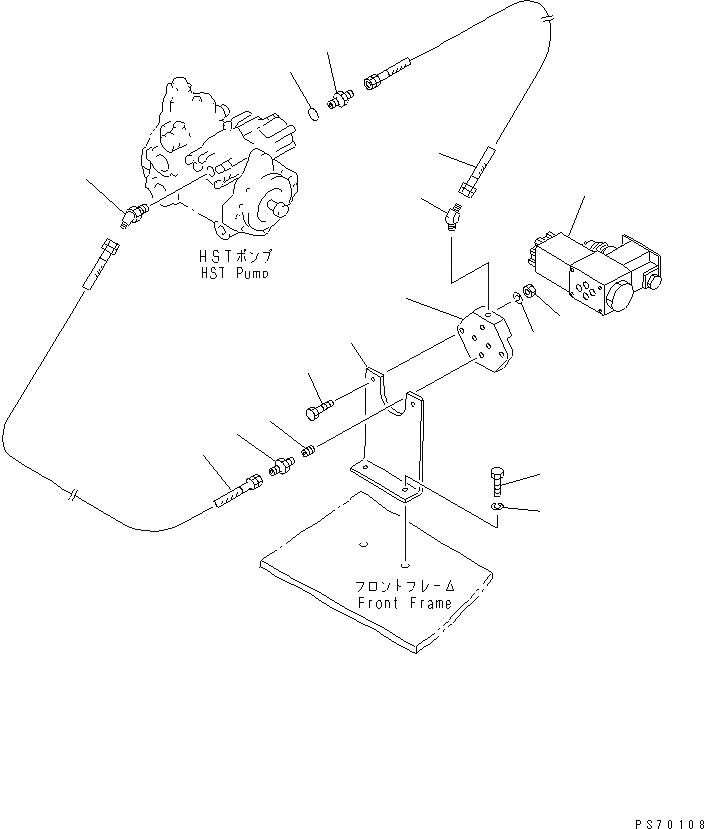 HSTポンプ
HST Pump

フロントフレーム
Front Frame

PS70108