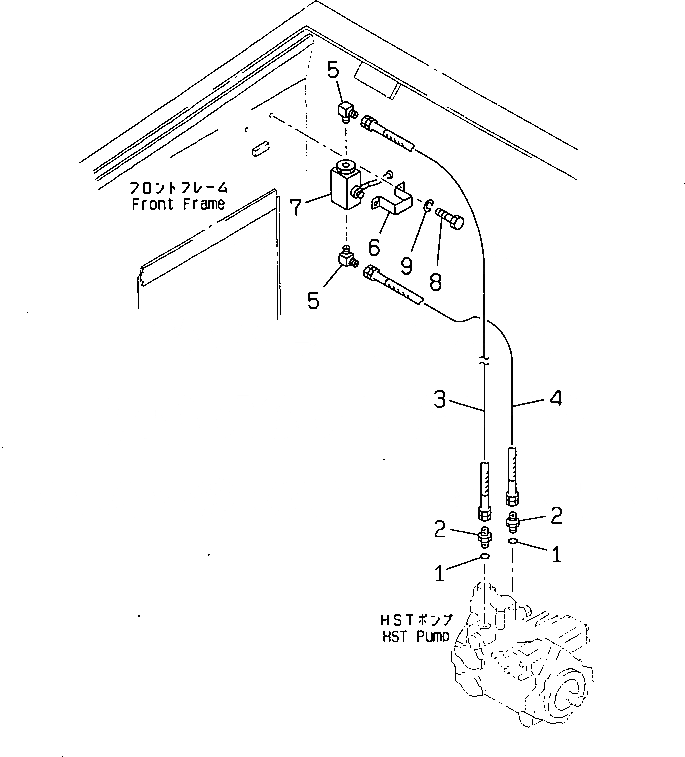 5
フロントフレーム
Front Frame
7
6
9
8
5
3
4
2
2
1
1
HSTポンプ
HST Pump