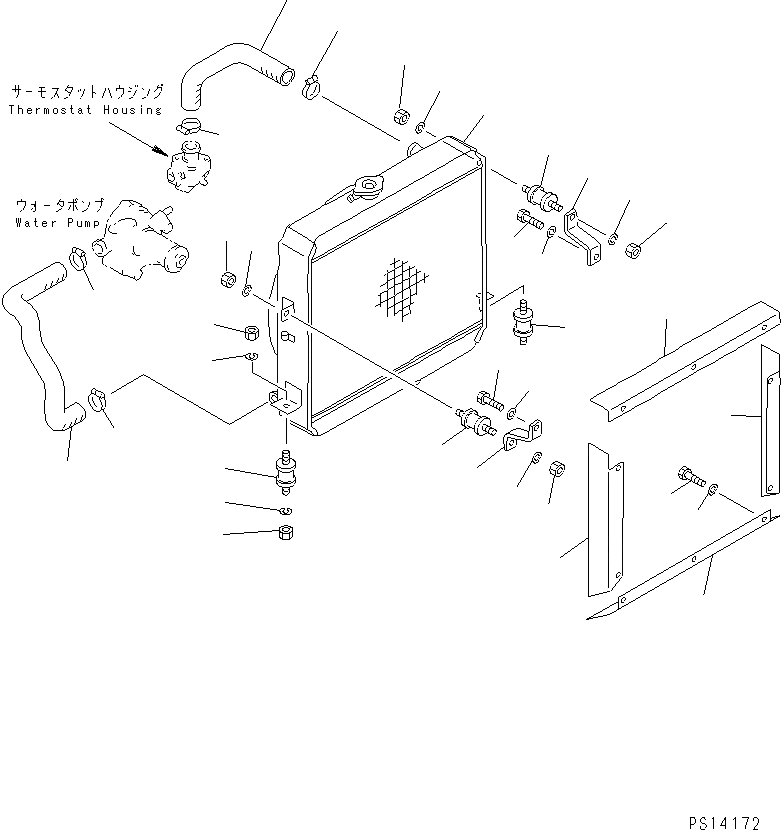 サーモスタットハウジング
Thermostat Housing

ウォータポンプ
Water Pump

PS14172