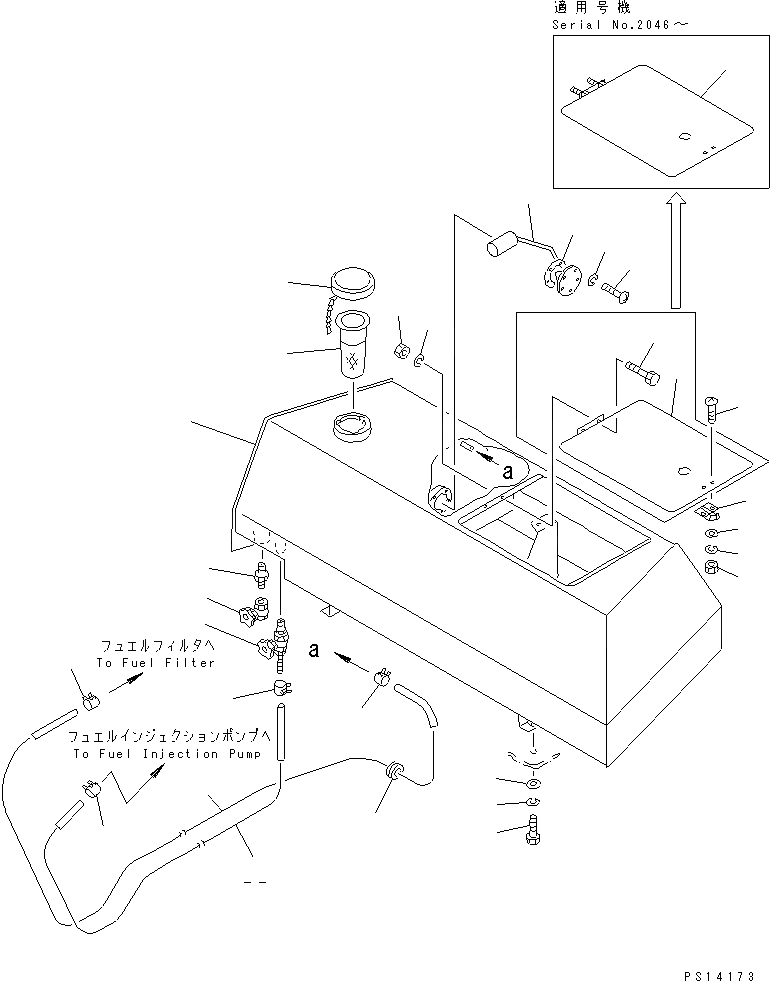 適用号機
Serial No.2046～

a

フュエルフィルタへ
To Fuel Filter

a

フュエルインジェクションポンプへ
To Fuel Injection Pump

PS14173