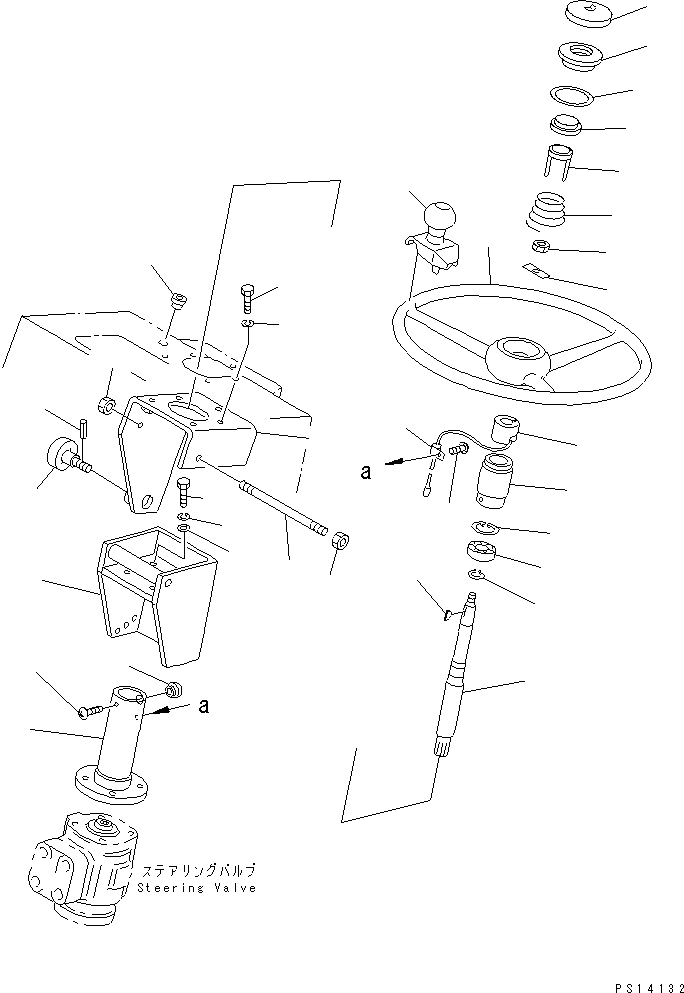 a

a

ステアリングバルブ
Steering Valve

PS14132