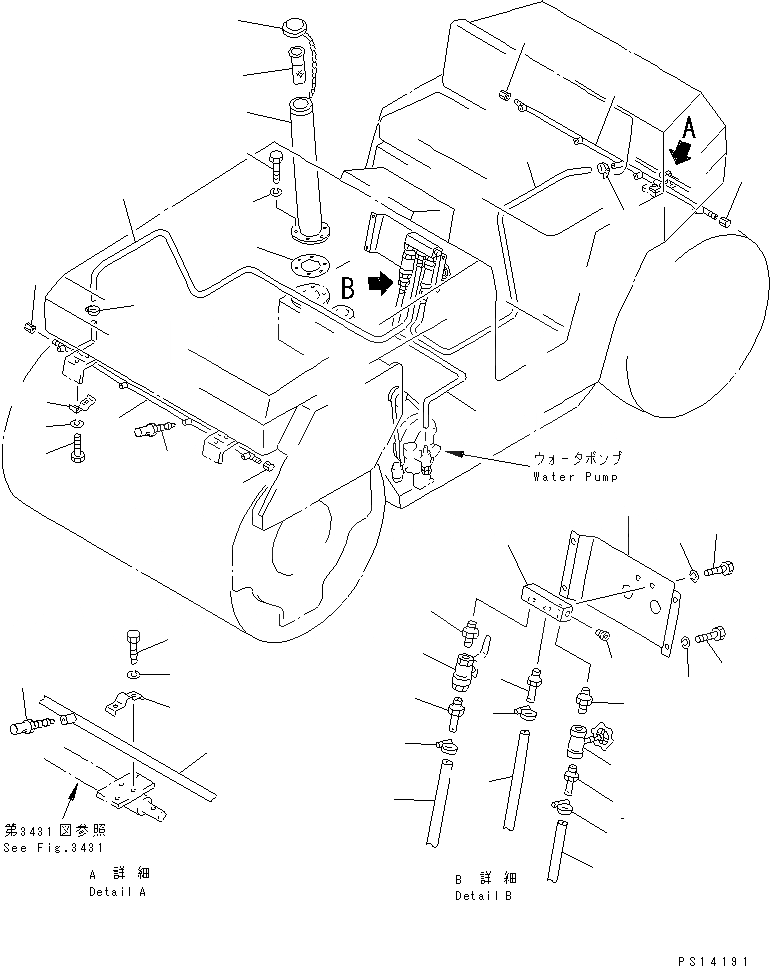 A

B

ウォータポンプ
Water Pump

第3431図参照
See Fig.3431

A 詳 細
Detail A

B 詳 細
Detail B

PS14191