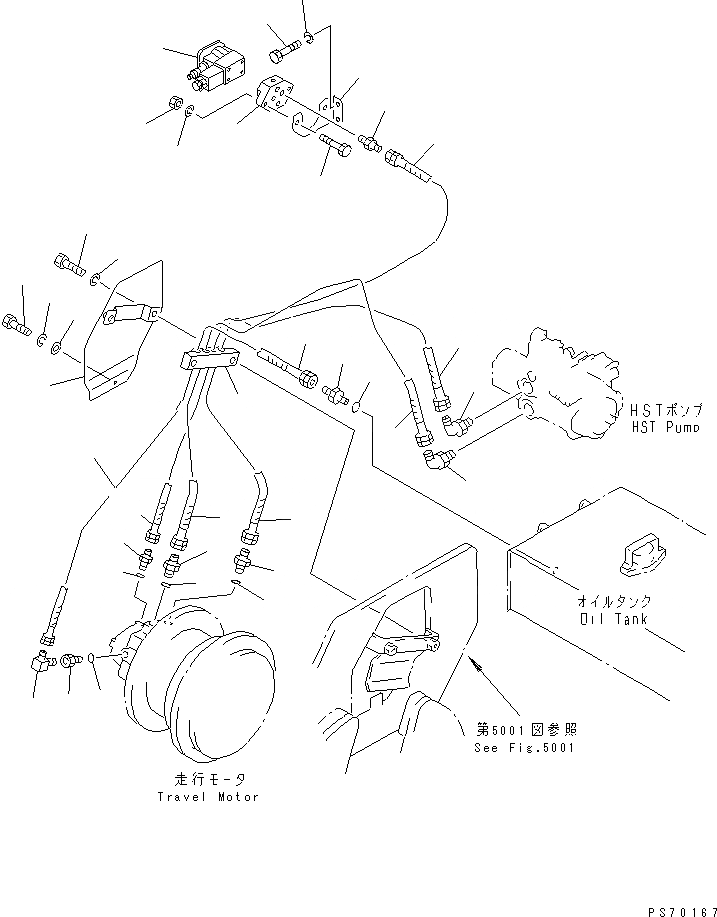 HSTポンプ
HST Pump

オイルタンク
Oil Tank

第5001図参照
See Fig.5001

走行モータ
Travel Motor

PS70167