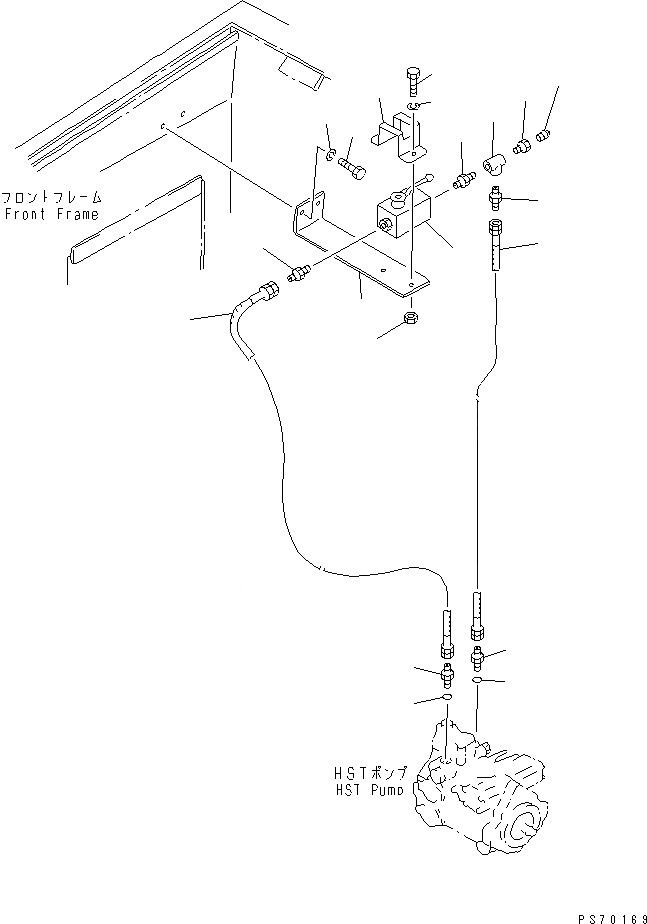 フロントフレーム
Front Frame

HSTポンプ
HST Pump

PS70169